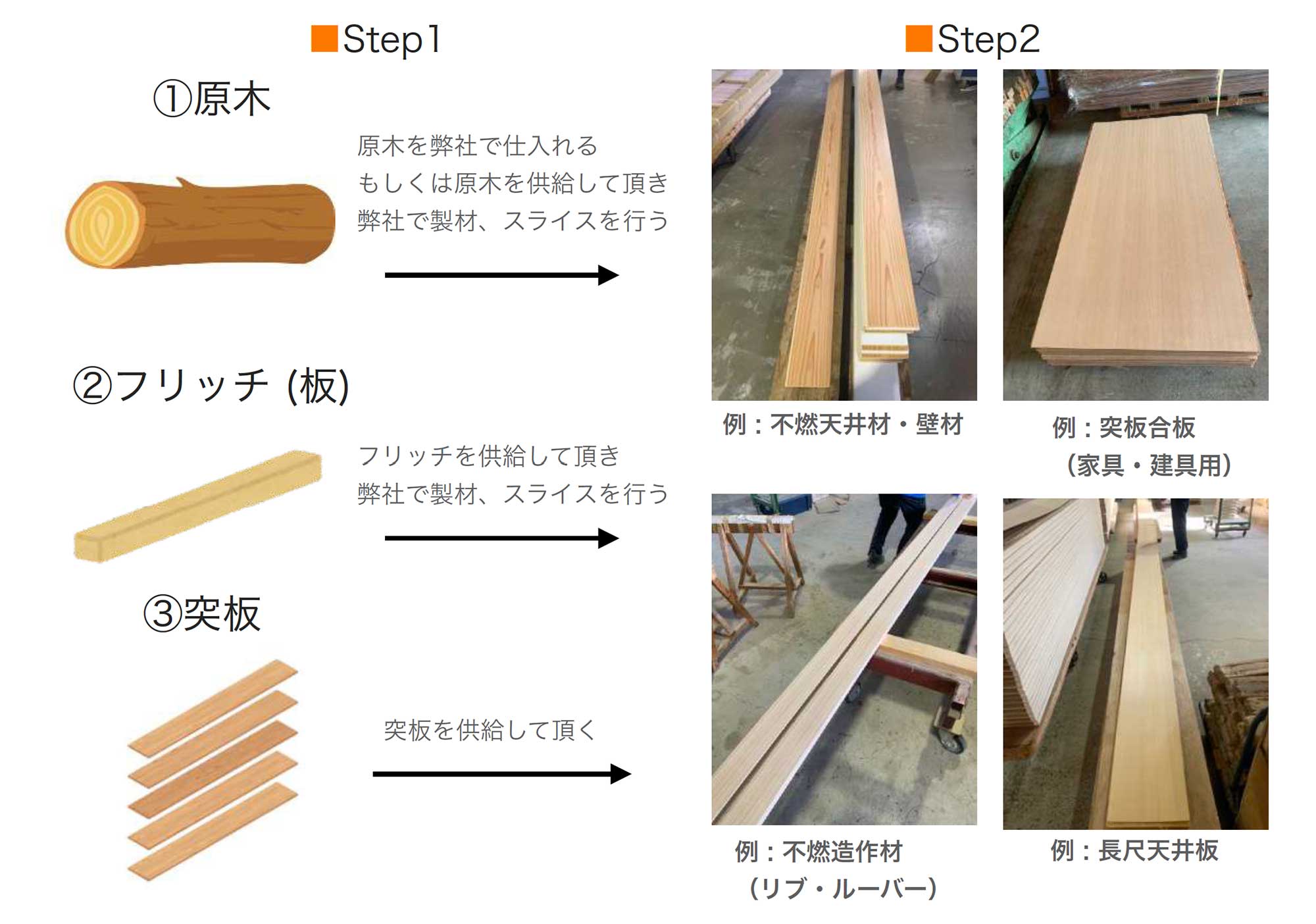 ■Step1

①原木

原木を弊社で仕入れる
もしくは原木を供給して頂き
弊社で製材、スライスを行う

②フリッチ (板)

フリッチを供給して頂き
弊社で製材、スライスを行う

③突板

突板を供給して頂く

■Step2

例：不燃天井材・壁材

例：突板合板
（家具・建具用）

例：不燃造作材
（リブ・ルーバー）

例：長尺天井板